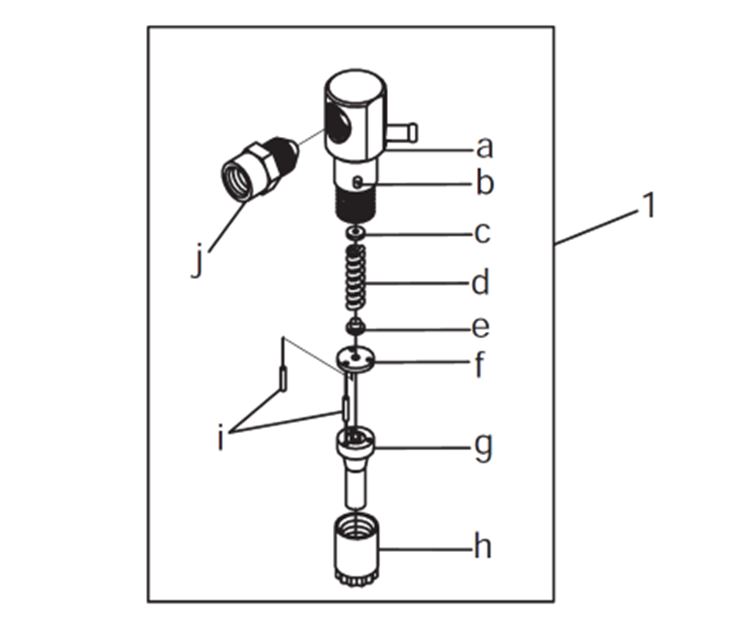 a
b
j
1
c
d
e
f
i
g
h