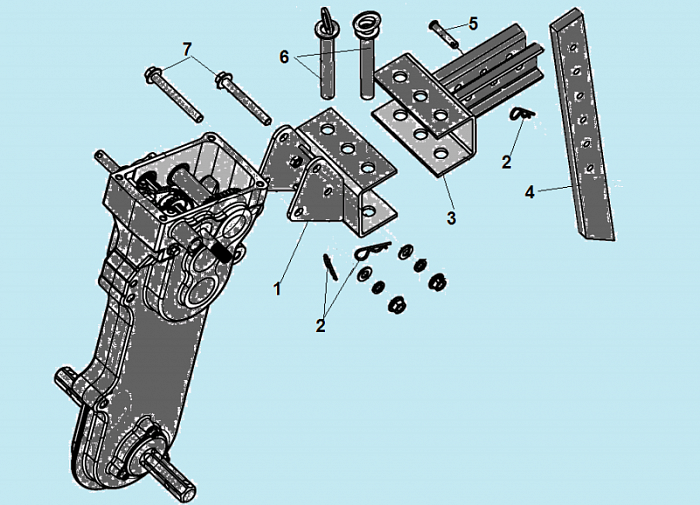 7
6
5
2
3
4
1
2