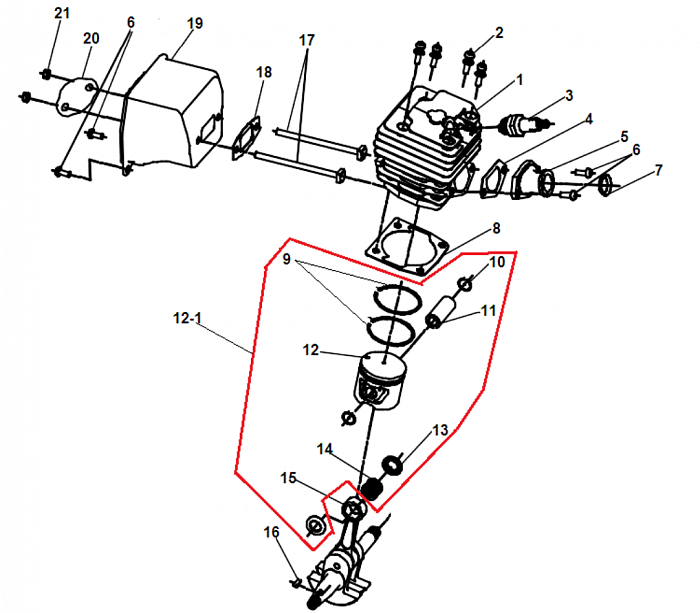 21
20
6
19
17
18
2
1
3
4
5
6
7
8
9
10
11
12-1
12
13
14
15
16